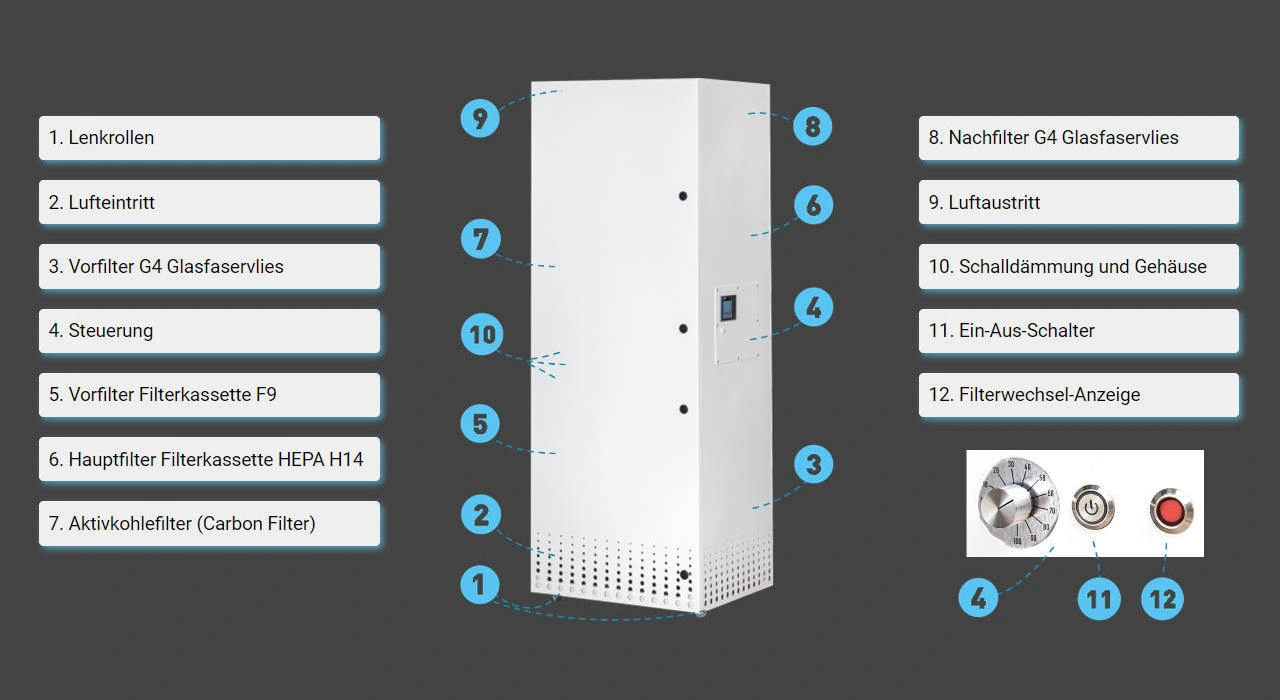 1. Lenkrollen

2. Lufteintritt

3. Vorfilter G4 Glasfaservlies

4. Steuerung

5. Vorfilter Filterkassette F9

6. Hauptfilter Filterkassette HEPA H14

7. Aktivkohlefilter (Carbon Filter)

9

7

10

5

2

1

8

6

4

3

8. Nachfilter G4 Glasfaservlies

9. Luftaustritt

10. Schalldämmung und Gehäuse

11. Ein-Aus-Schalter

12. Filterwechsel-Anzeige

10 20 30 40 50 60 70 80 90 100

4

11

12